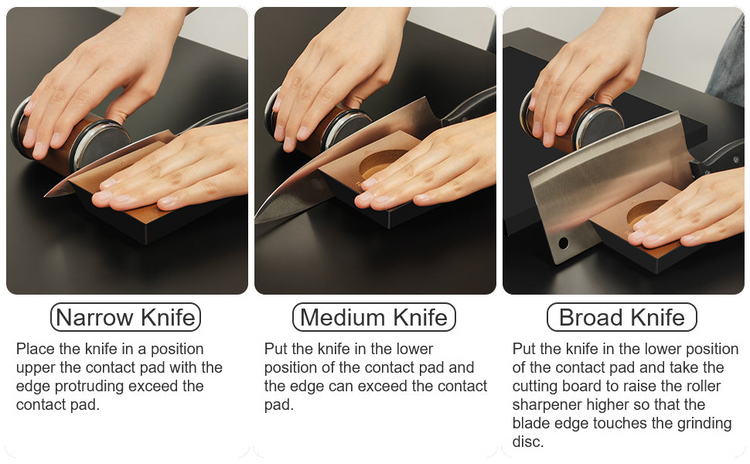 Narrow Knife

Place the knife in a position upper the contact pad with the edge protruding exceed the contact pad.

Medium Knife

Put the knife in the lower position of the contact pad and the edge can exceed the contact pad.

Broad Knife

Put the knife in the lower position of the contact pad and take the cutting board to raise the roller sharpener higher so that the blade edge touches the grinding disc.