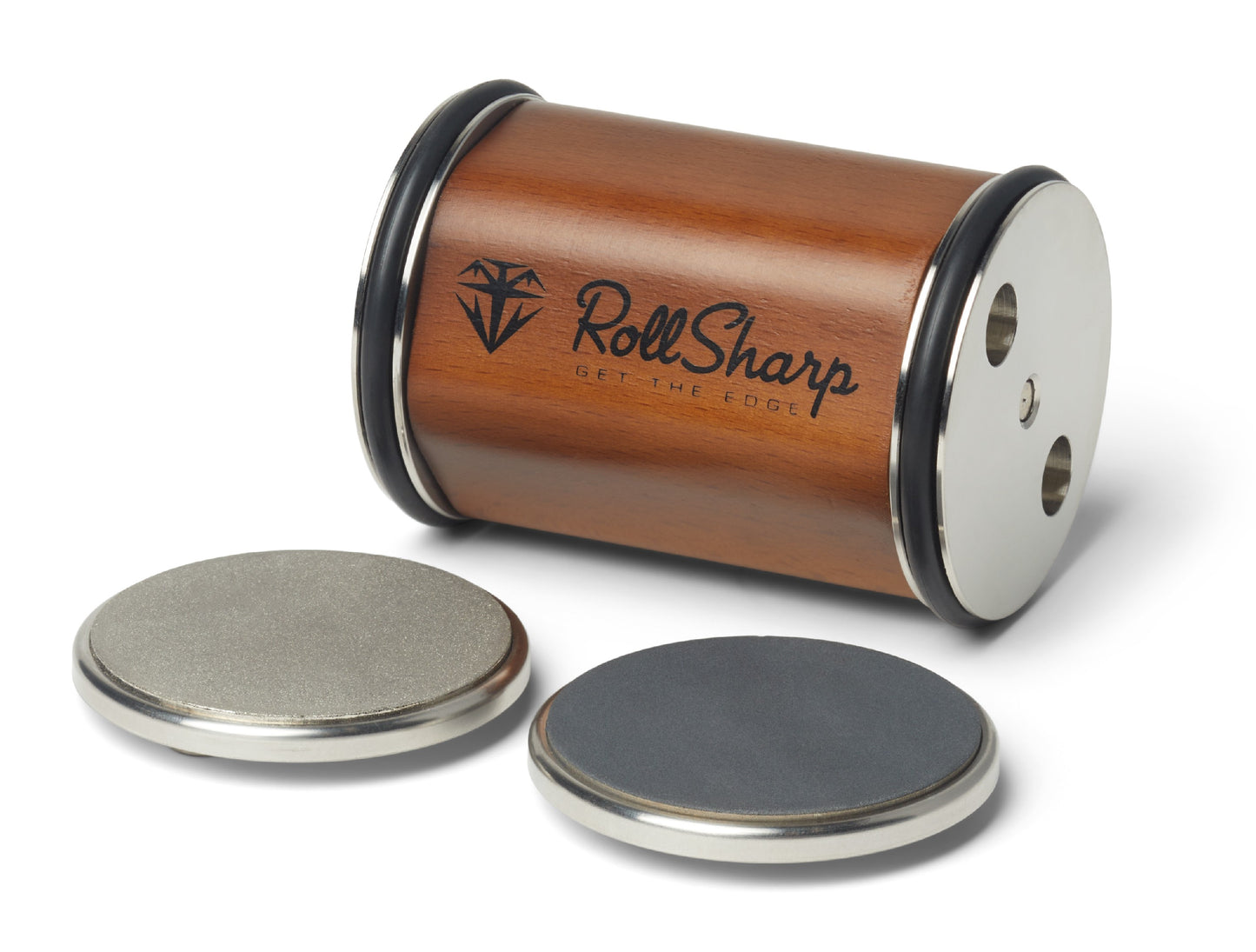 RollSharp
GET THE EDGE